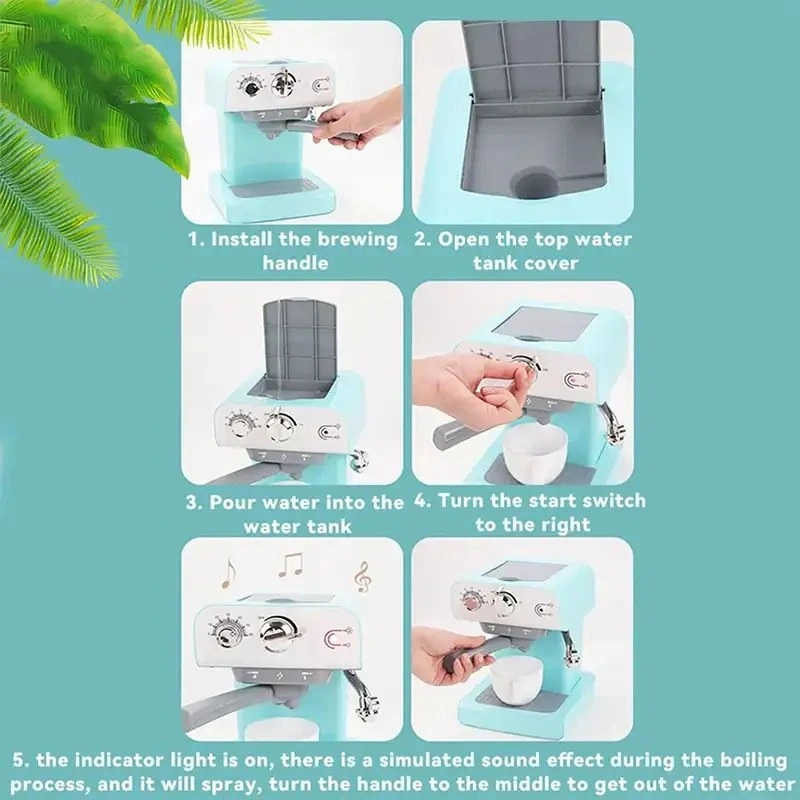 1. Install the brewing handle

2. Open the top water tank cover

3. Pour water into the water tank

4. Turn the start switch to the right

5. the indicator light is on, there is a simulated sound effect during the boiling process, and it will spray, turn the handle to the middle to get out of the water