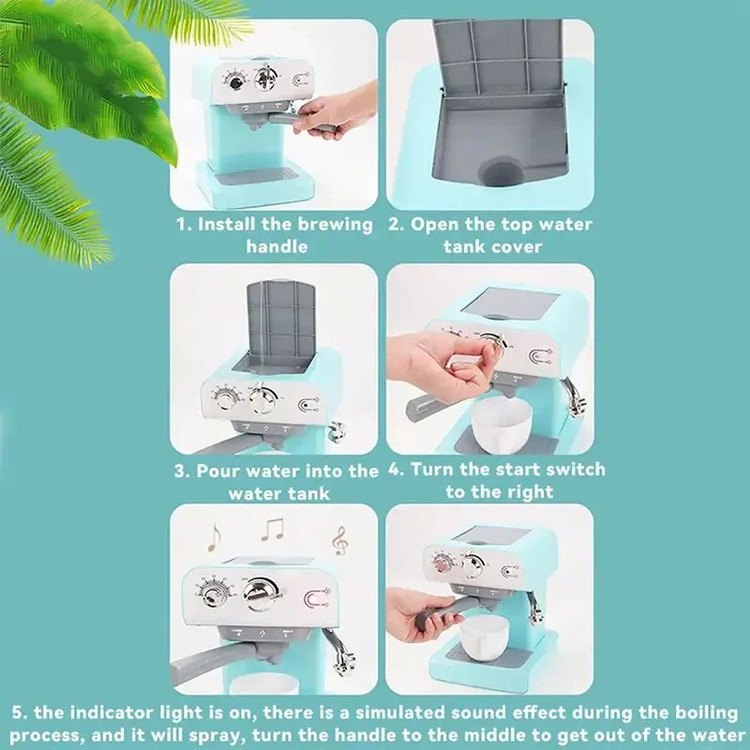 1. Install the brewing handle

2. Open the top water tank cover

3. Pour water into the water tank

4. Turn the start switch to the right

5. the indicator light is on, there is a simulated sound effect during the boiling process, and it will spray, turn the handle to the middle to get out of the water