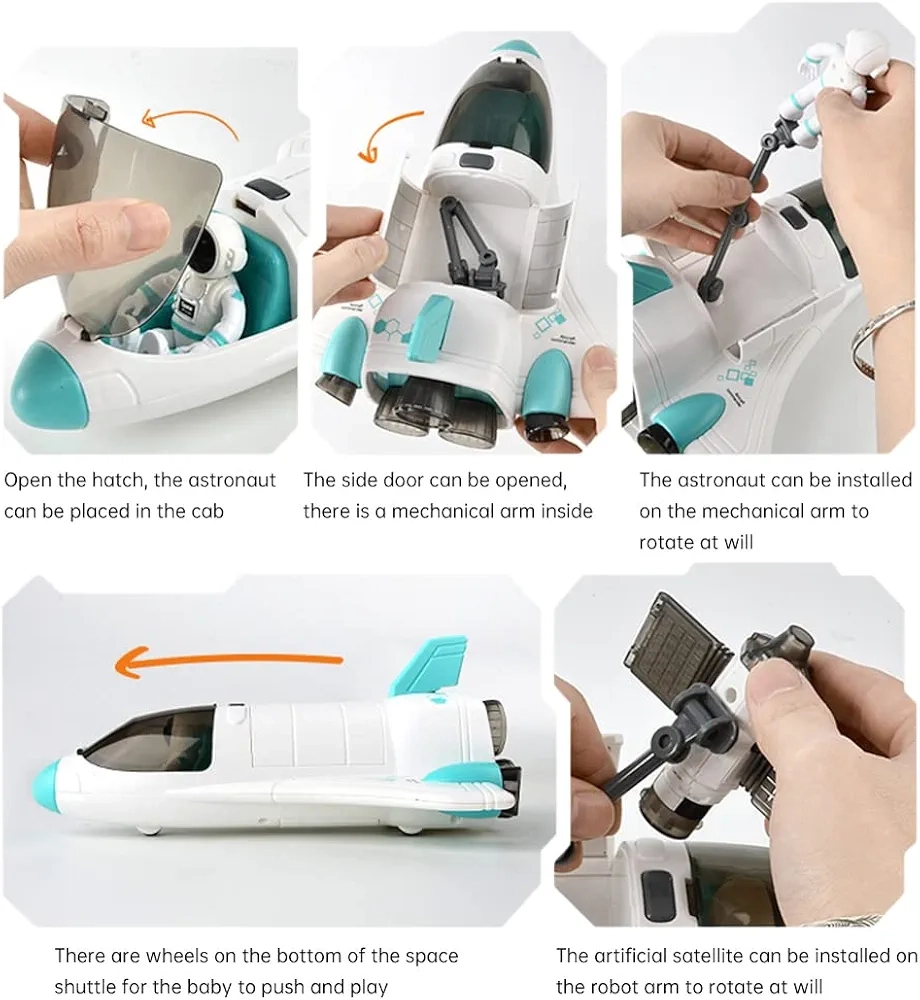 Open the hatch, the astronaut can be placed in the cab

The side door can be opened, there is a mechanical arm inside

The astronaut can be installed on the mechanical arm to rotate at will

There are wheels on the bottom of the space shuttle for the baby to push and play

The artificial satellite can be installed on the robot arm to rotate at will