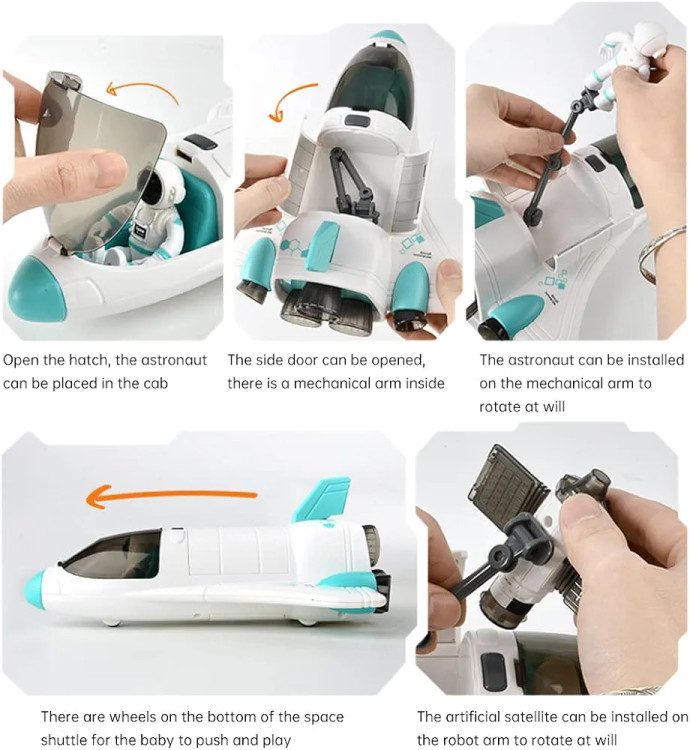 Open the hatch, the astronaut can be placed in the cab

The side door can be opened, there is a mechanical arm inside

The astronaut can be installed on the mechanical arm to rotate at will

There are wheels on the bottom of the space shuttle for the baby to push and play

The artificial satellite can be installed on the robot arm to rotate at will