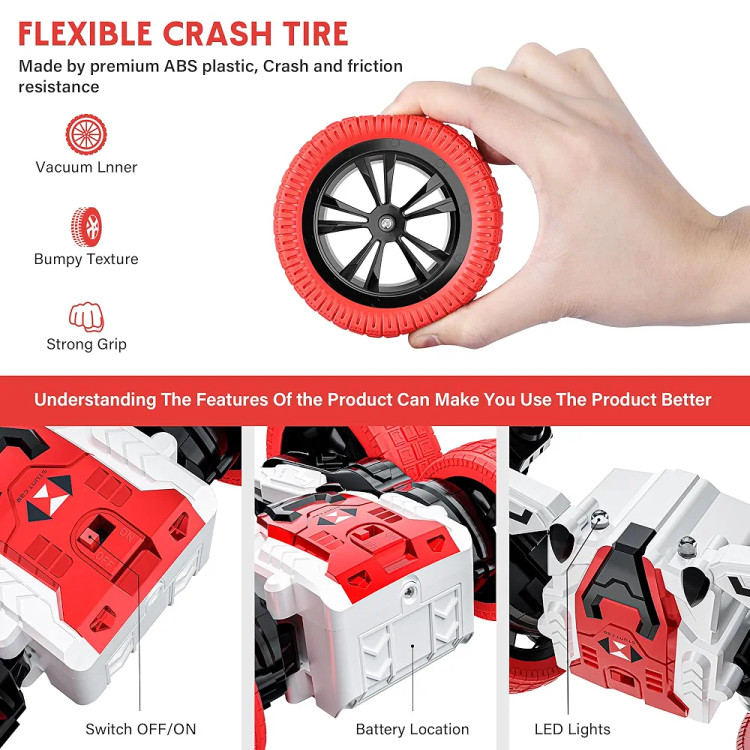 FLEXIBLE CRASH TIRE

Made by premium ABS plastic, Crash and friction resistance

Vacuum Lnner

Bumpy Texture

Strong Grip

Understanding The Features Of the Product Can Make You Use The Product Better

STUNT CAR

ON

OFF

Switch OFF/ON

Battery Location

LED Lights