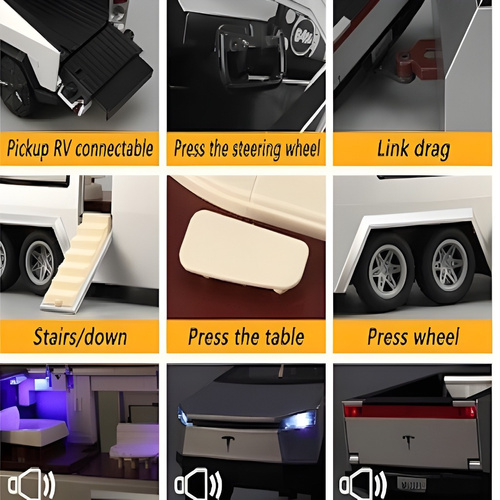 Pickup RV connectable

Press the steering wheel

Link drag

Stairs/down

Press the table

Press wheel